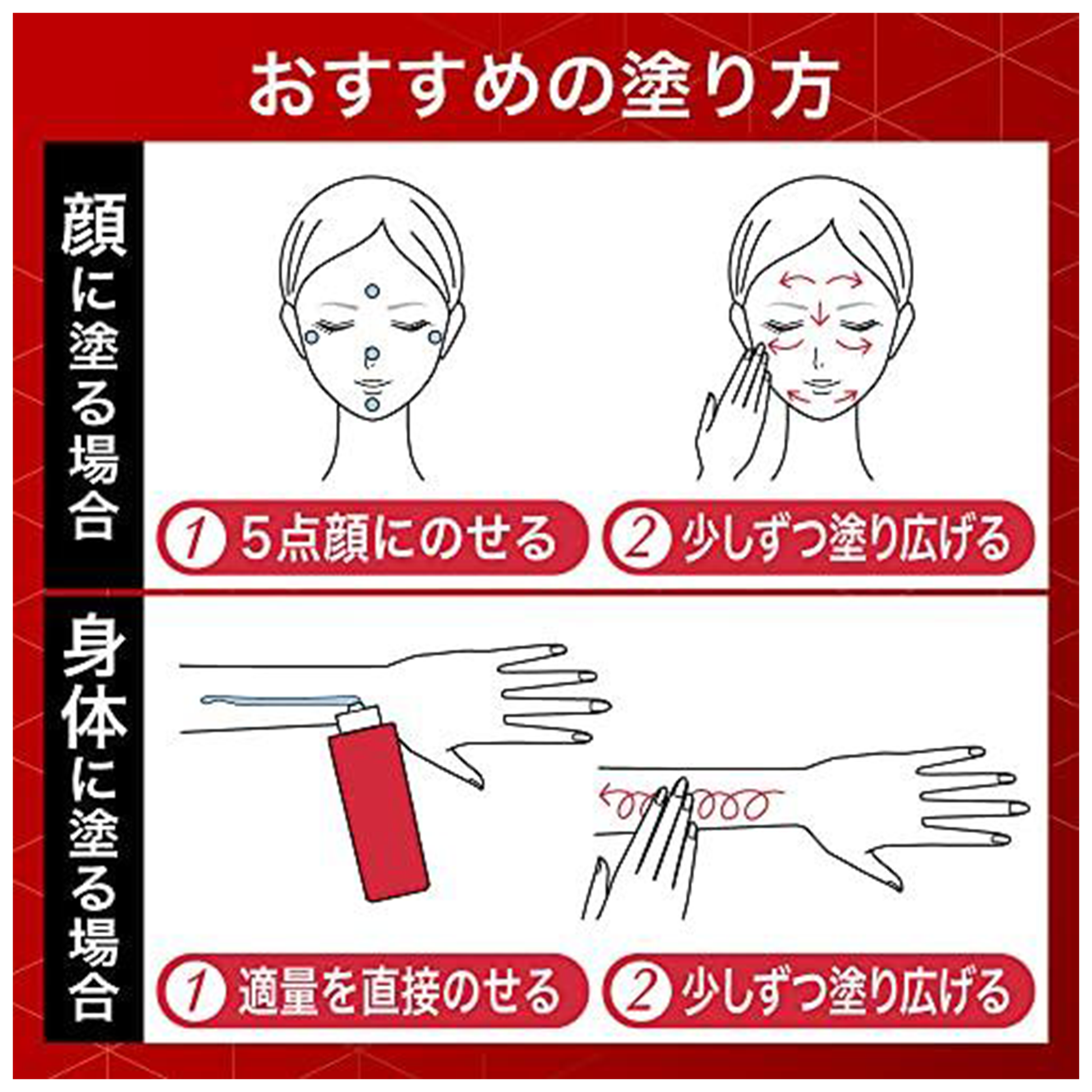 おすすめの塗り方

顔に塗る場合

1 5点顔にのせる

2 少しずつ塗り広げる

身体に塗る場合

1 適量を直接のせる

2 少しずつ塗り広げる