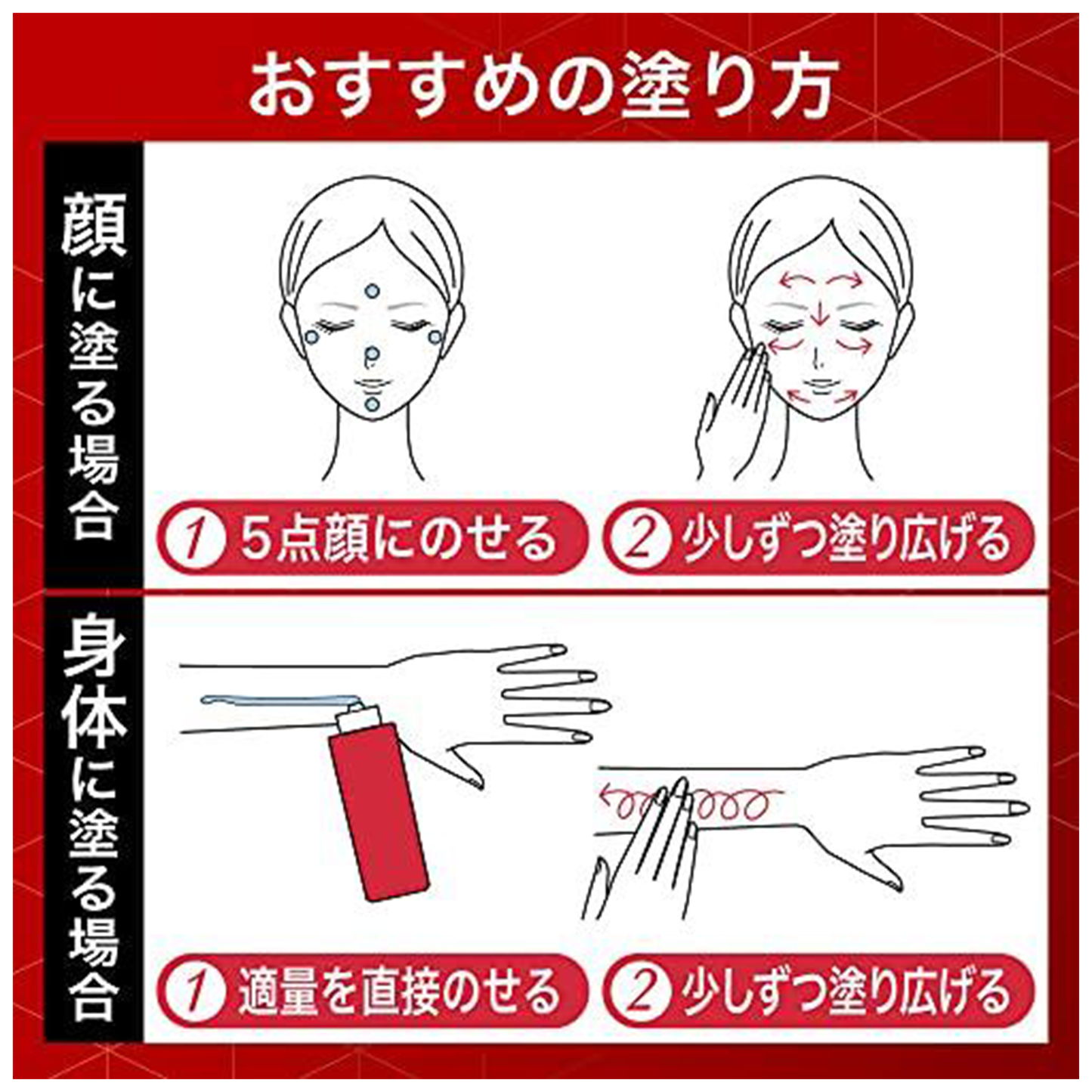 おすすめの塗り方

顔に塗る場合

1 5点顔にのせる

2 少しずつ塗り広げる

身体に塗る場合

1 適量を直接のせる

2 少しずつ塗り広げる